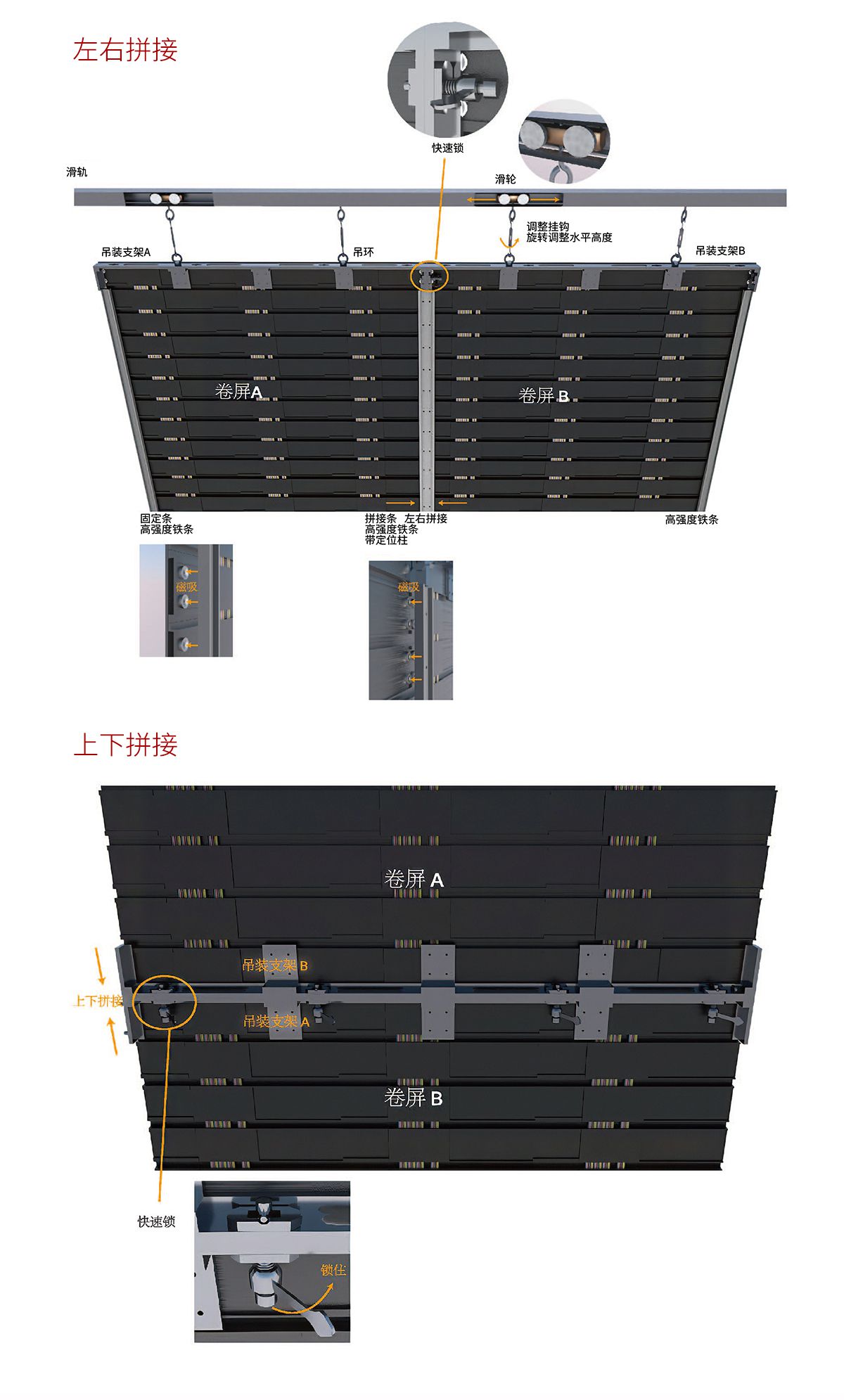 左右拼接

快速锁

滑轨

滑轮

调整挂钩
旋转调整水平高度

吊装支架A

吊环

吊装支架B

卷屏A

卷屏 B

固定条
高强度铁条

拼接条 左右拼接
高强度铁条
带定位柱

高强度铁条

磁吸

磁吸

上下拼接

卷屏 A

吊装支架 B

上下拼接

吊装支架 A

卷屏 B

快速锁

锁住